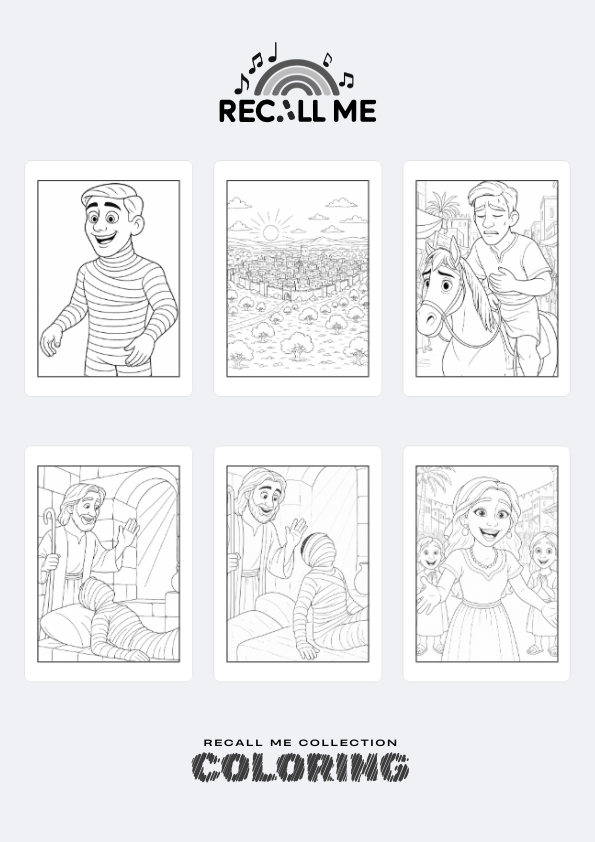 RECALL ME

RECALL ME COLLECTION
COLORING