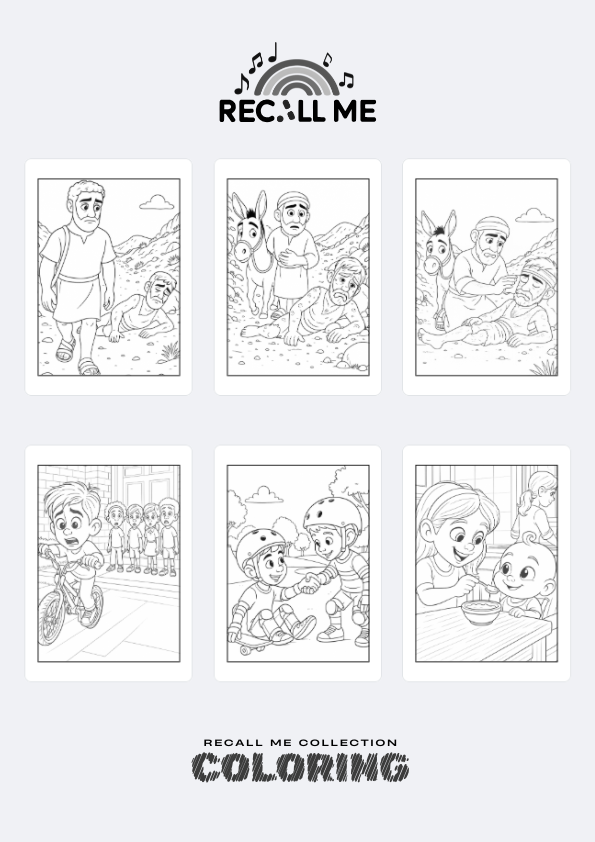 RECALL ME

RECALL ME COLLECTION
COLORING