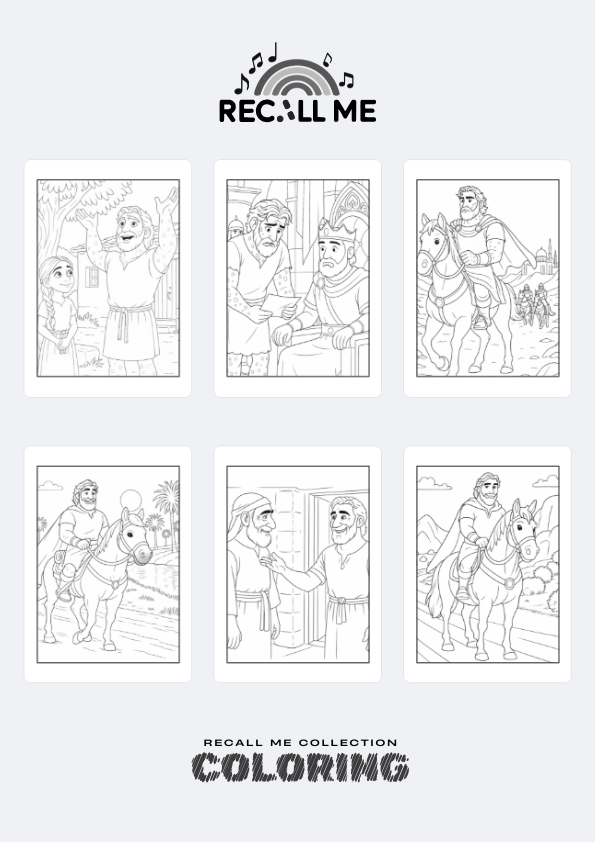 RECALL ME

RECALL ME COLLECTION
COLORING