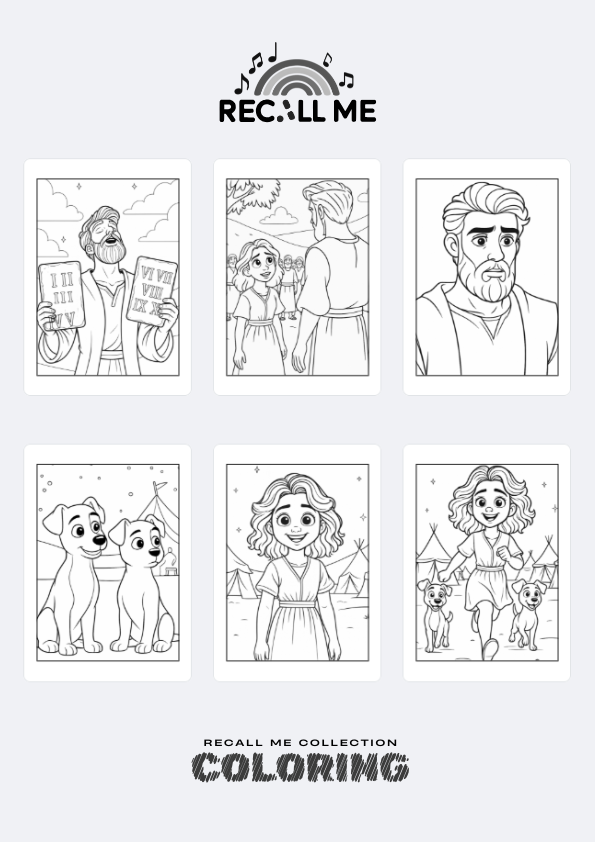 RECALL ME

I II
III
IV V

VI VII
VIII
IX X

RECALL ME COLLECTION
COLORING