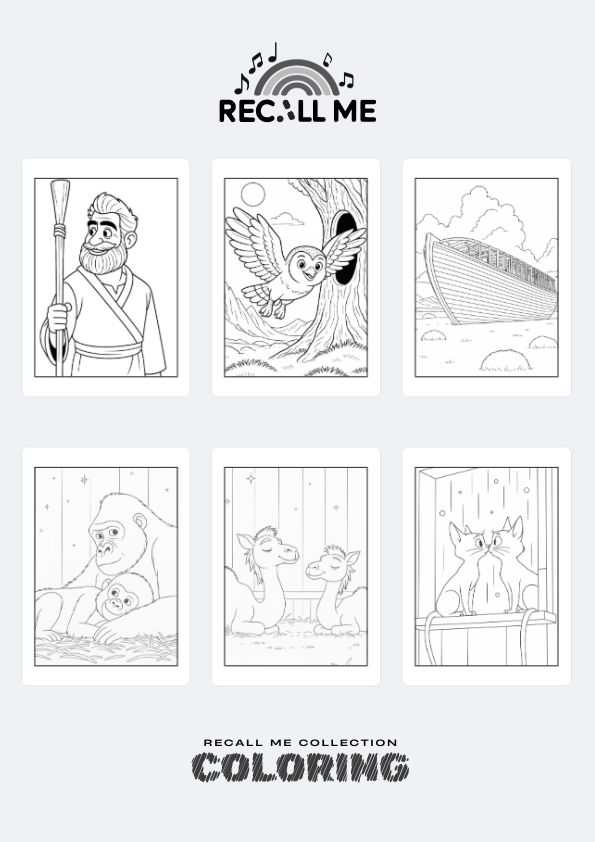 RECALL ME

RECALL ME COLLECTION
COLORING