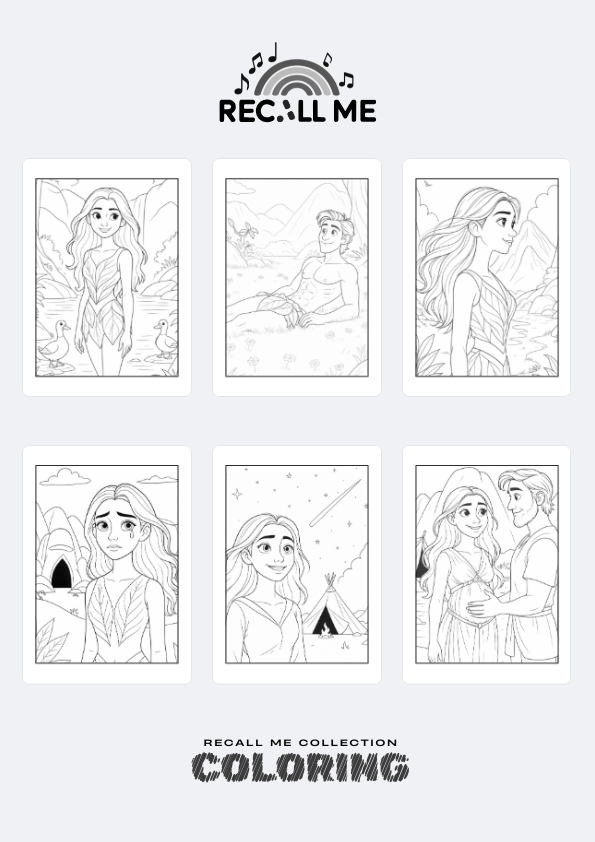 RECALL ME

RECALL ME COLLECTION
COLORING