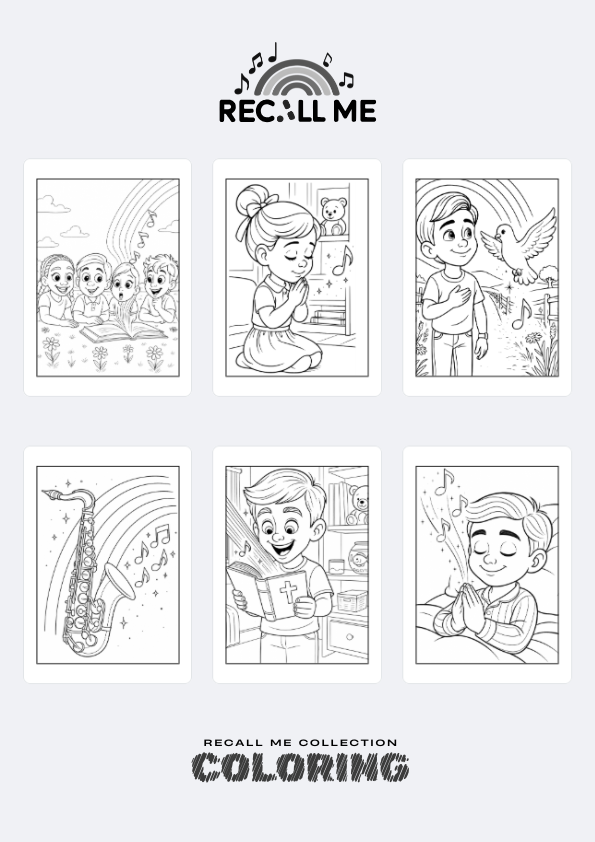 RECALL ME

RECALL ME COLLECTION
COLORING